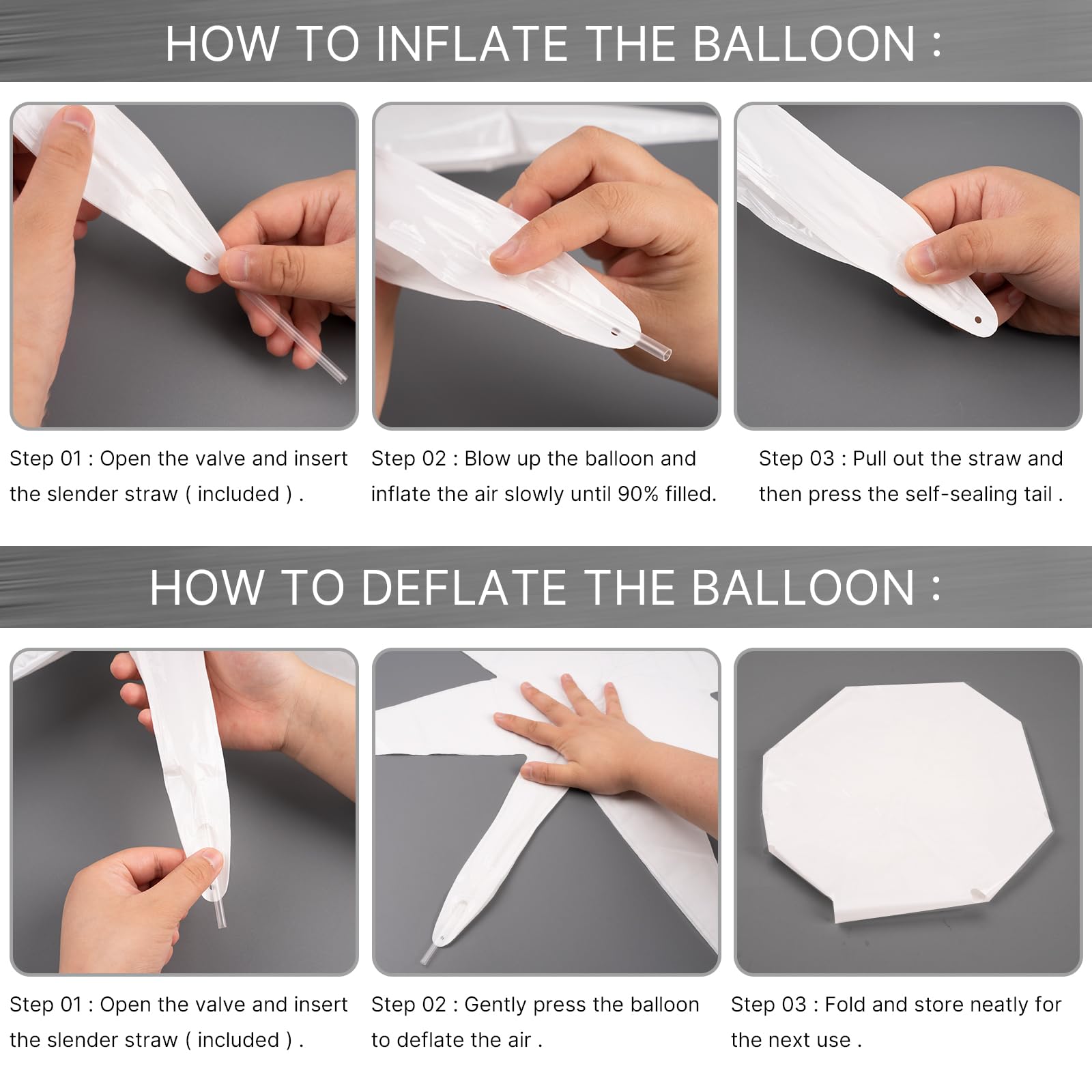 HOW TO INFLATE THE BALLOON :

Step 01 : Open the valve and insert the slender straw ( included ) .

Step 02 : Blow up the balloon and inflate the air slowly until 90% filled.

Step 03 : Pull out the straw and then press the self-sealing tail .

HOW TO DEFLATE THE BALLOON :

Step 01 : Open the valve and insert the slender straw ( included ) .

Step 02 : Gently press the balloon to deflate the air .

Step 03 : Fold and store neatly for the next use .