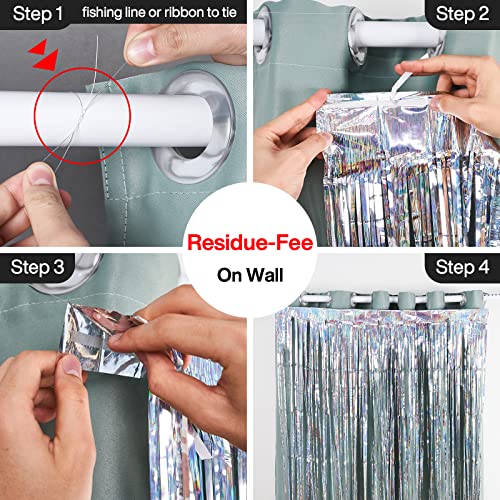 Step 1 fishing line or ribbon to tie

Step 2

Residue-Fee

On Wall

Step 3

Step 4