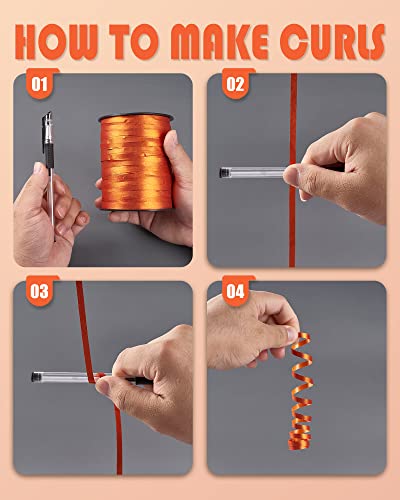 HOW TO MAKE CURLS

01

02

03

04