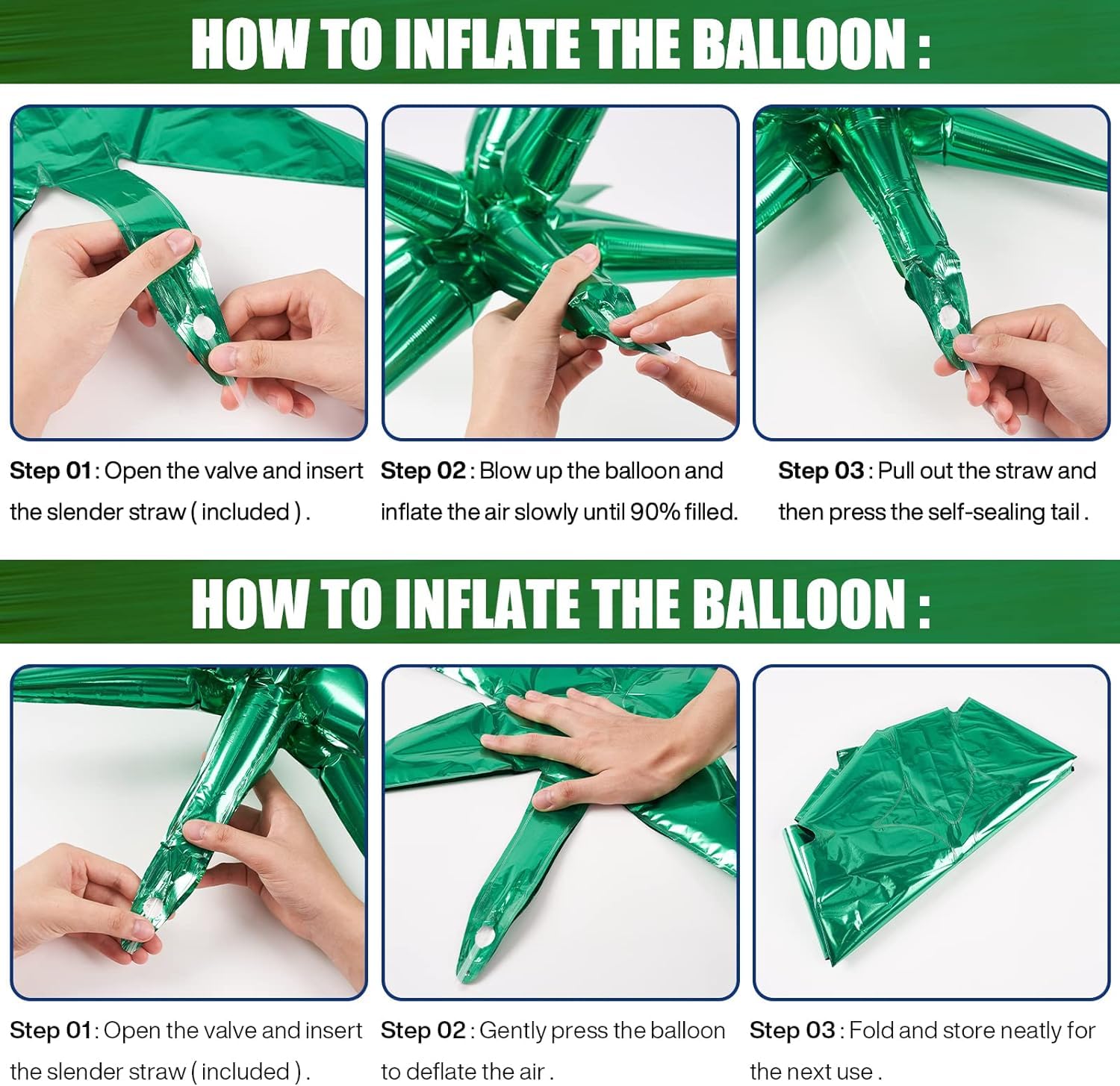 HOW TO INFLATE THE BALLOON :

Step 01 : Open the valve and insert the slender straw ( included ) .

Step 02 : Blow up the balloon and inflate the air slowly until 90% filled.

Step 03 : Pull out the straw and then press the self-sealing tail .

HOW TO INFLATE THE BALLOON :

Step 01 : Open the valve and insert the slender straw ( included ) .

Step 02 : Gently press the balloon to deflate the air .

Step 03 : Fold and store neatly for the next use .