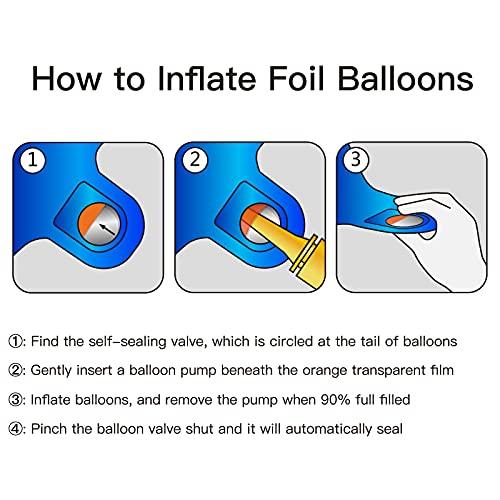 How to Inflate Foil Balloons

①

②

③

①: Find the self-sealing valve, which is circled at the tail of balloons

②: Gently insert a balloon pump beneath the orange transparent film

③: Inflate balloons, and remove the pump when 90% full filled

④: Pinch the balloon valve shut and it will automatically seal